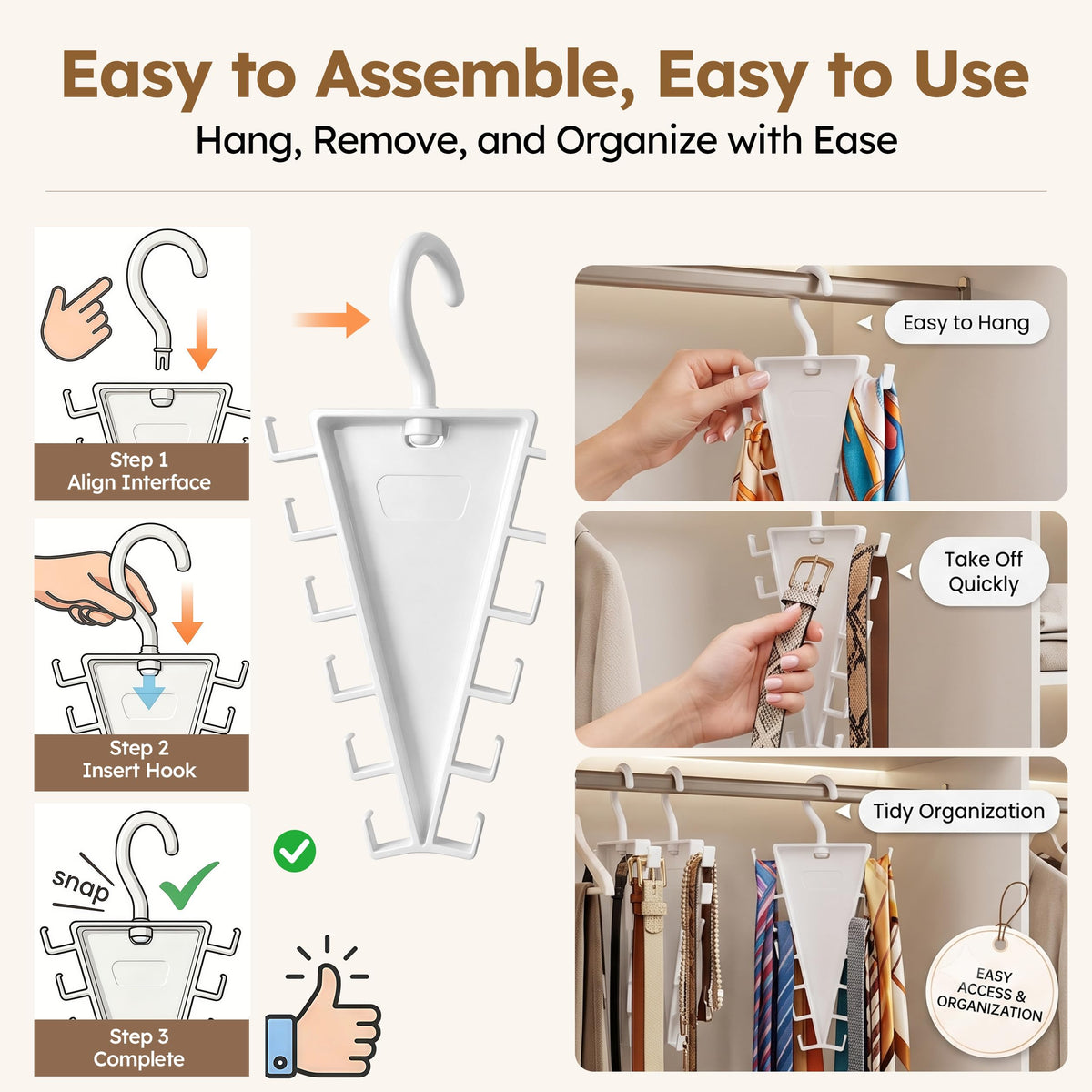 Easy to Assemble, Easy to Use
Hang, Remove, and Organize with Ease

Step 1
Align Interface

Step 2
Insert Hook

snap

Step 3
Complete

Easy to Hang

Take Off Quickly

Tidy Organization

EASY ACCESS & ORGANIZATION