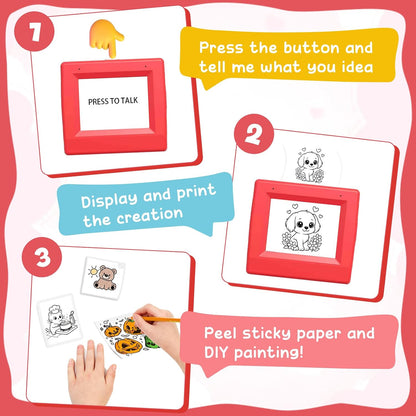 1

PRESS TO TALK

Press the button and tell me what you idea

2

Display and print the creation

3

Peel sticky paper and DIY painting!