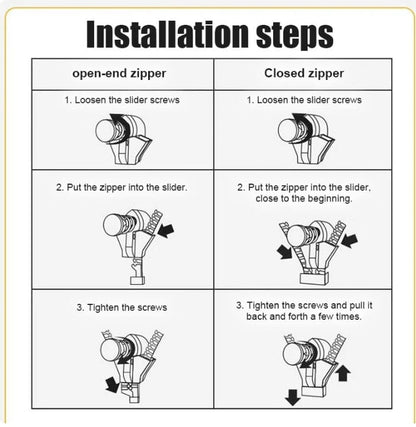 Installation steps

| open-end zipper | Closed zipper |
|---|---|
| 1. Loosen the slider screws | 1. Loosen the slider screws |
| 2. Put the zipper into the slider. | 2. Put the zipper into the slider, close to the beginning. |
| 3. Tighten the screws | 3. Tighten the screws and pull it back and forth a few times. |