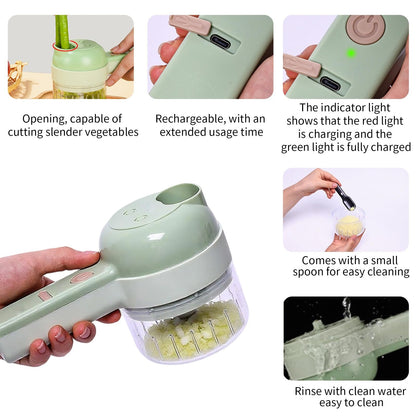 Opening, capable of cutting slender vegetables

Rechargeable, with an extended usage time

The indicator light shows that the red light is charging and the green light is fully charged

Comes with a small spoon for easy cleaning

Rinse with clean water easy to clean