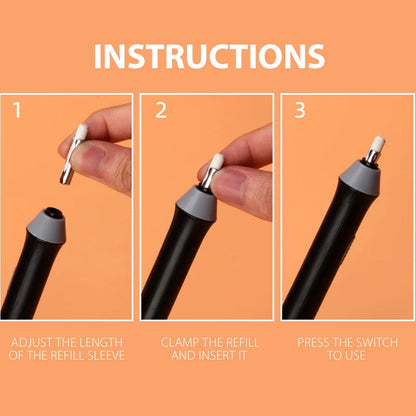 INSTRUCTIONS

1

ADJUST THE LENGTH OF THE REFILL SLEEVE

2

CLAMP THE REFILL AND INSERT IT

3

PRESS THE SWITCH TO USE