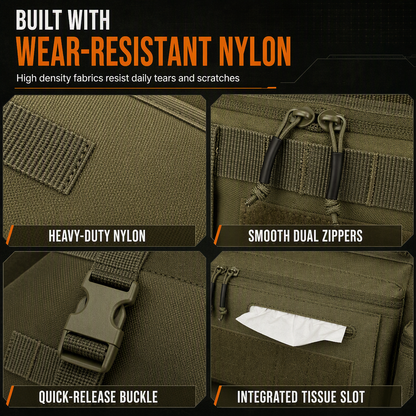 BUILT WITH
WEAR-RESISTANT NYLON

High density fabrics resist daily tears and scratches

HEAVY-DUTY NYLON

SMOOTH DUAL ZIPPERS

QUICK-RELEASE BUCKLE

INTEGRATED TISSUE SLOT